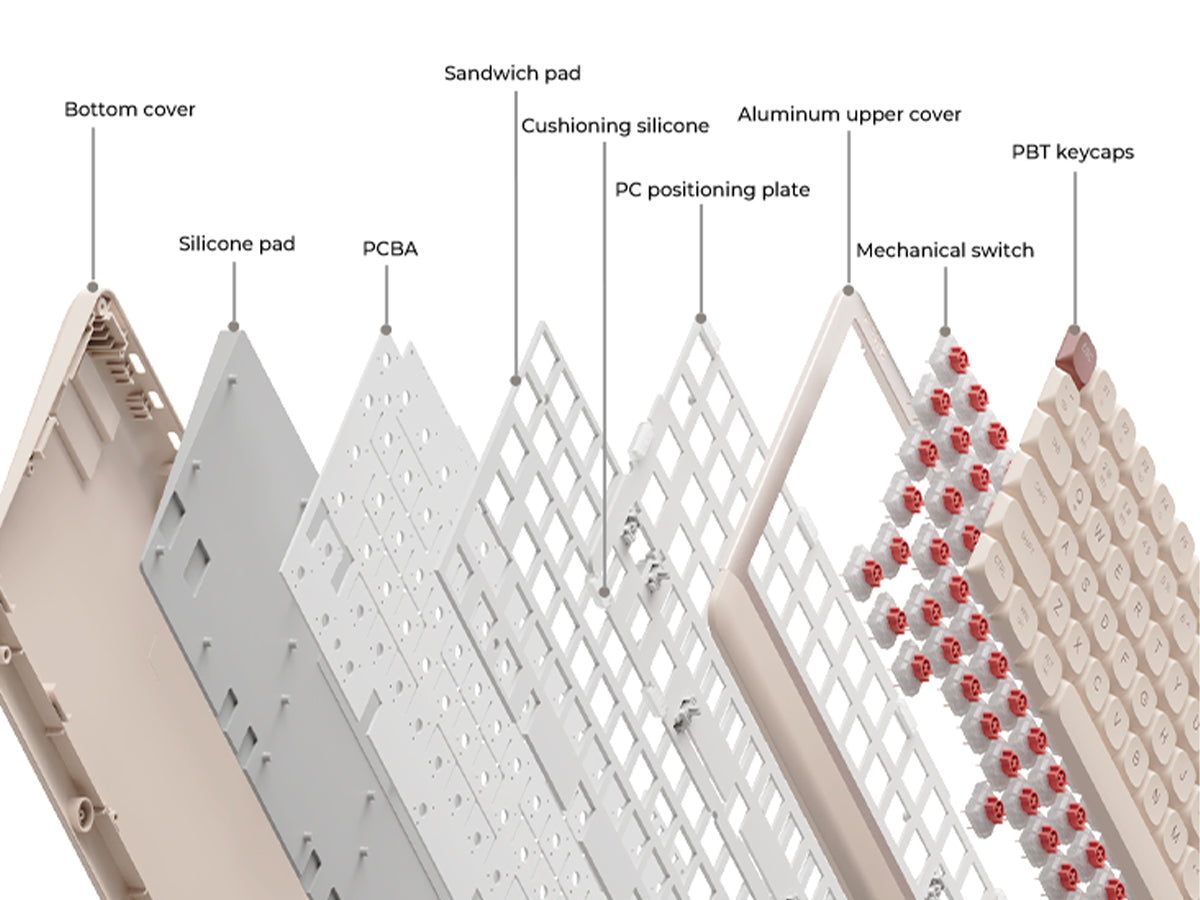 Bottom cover

Silicone pad

PCBA

Sandwich pad

Cushioning silicone

PC positioning plate

Aluminum upper cover

Mechanical switch

PBT keycaps